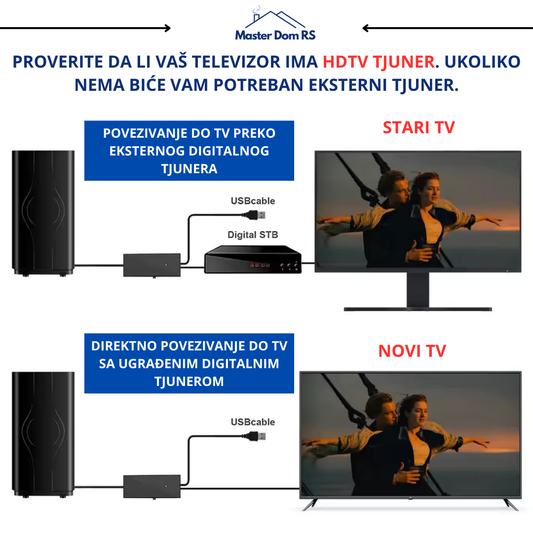 Master Dom RS

PROVERITE DA LI VAŠ TELEVIZOR IMA HDTV TJUNER. UKOLIKO NEMA BIĆE VAM POTREBAN EKSTERNI TJUNER.

POVEZIVANJE DO TV PREKO EKSTERNOG DIGITALNOG TJUNERA

STARI TV

USBcable

Digital STB

DIREKTNO POVEZIVANJE DO TV SA UGRAĐENIM DIGITALNIM TJUNEROM

NOVI TV

USBcable